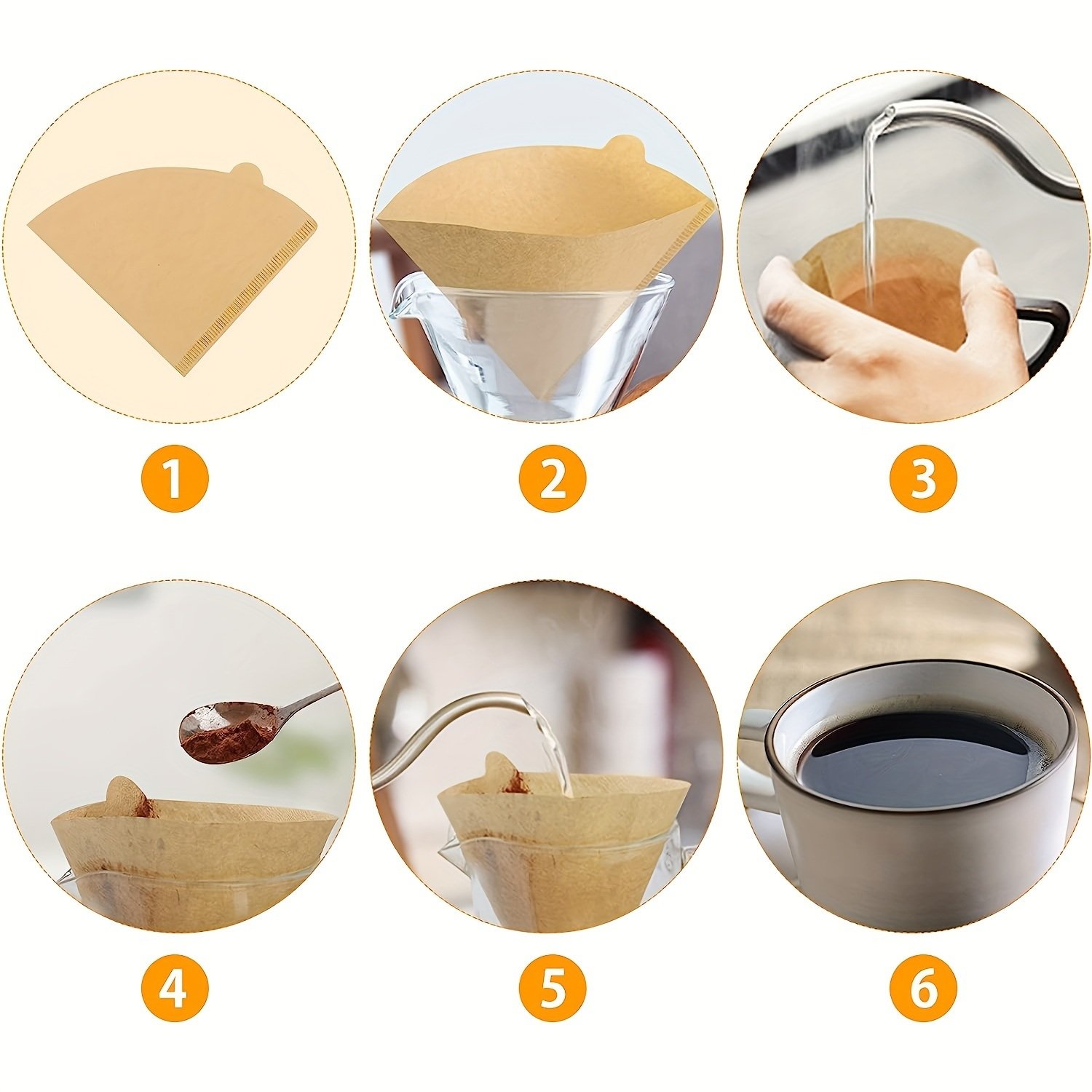 1

2

3

4

5

6